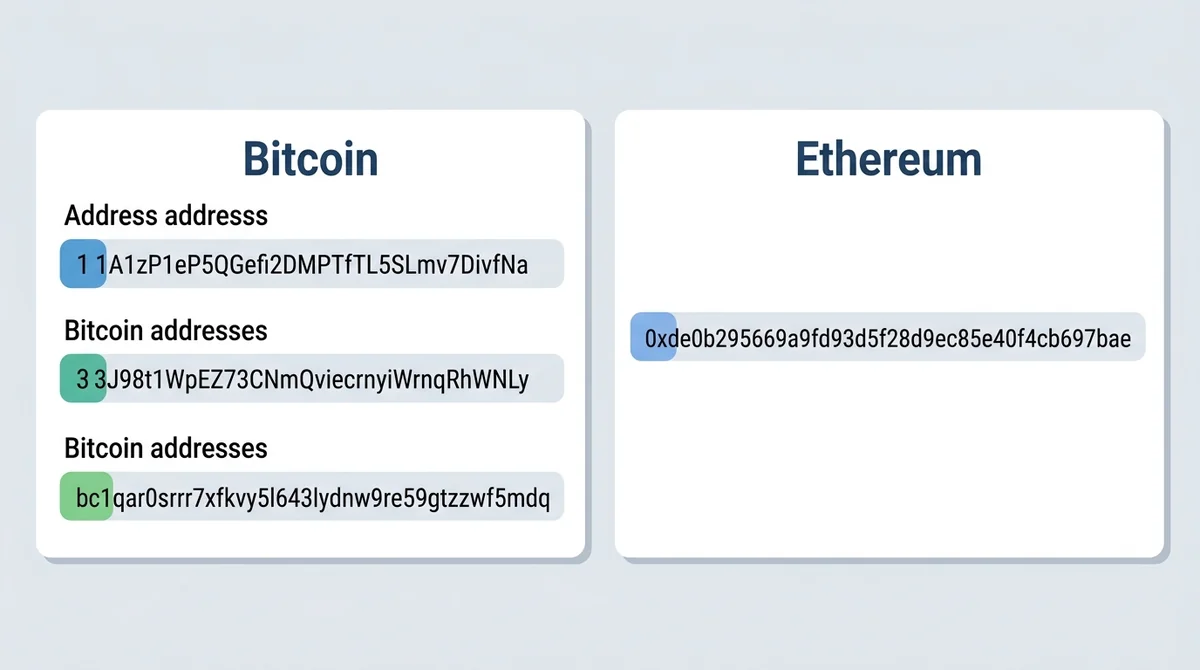 Bitcoin

Address addresss

1 1A1zP1eP5QGefi2DMPTfTL5SLmv7DivfNa

Bitcoin addresses

3 3J98t1WpEZ73CNmQviecrnyiWrnqRhWNLy

Bitcoin addresses

bc1qar0srrr7xfkvy5l643lydnw9re59gtzzwf5mdq

Ethereum

0xde0b295669a9fd93d5f28d9ec85e40f4cb697bae